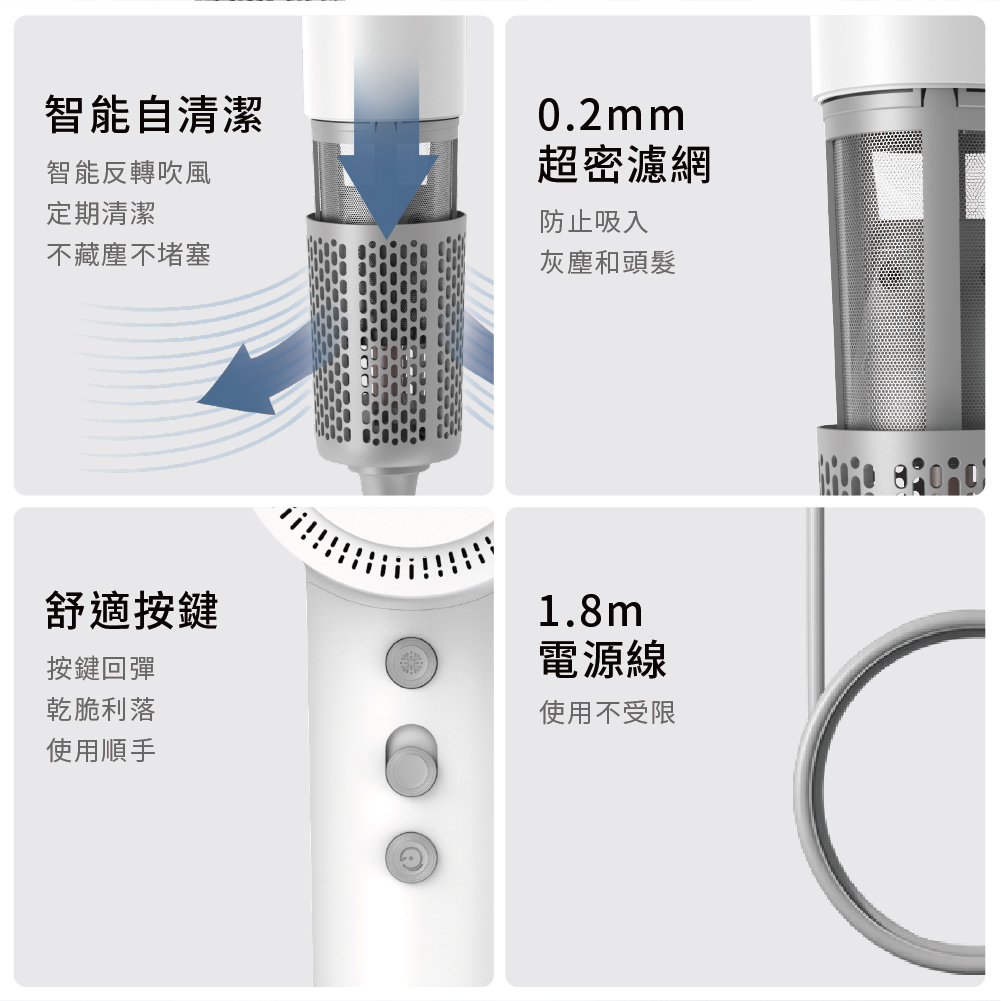 智能自清潔

智能反轉吹風
定期清潔
不藏塵不堵塞

0.2mm
超密濾網

防止吸入
灰塵和頭髮

舒適按鍵

按鍵回彈
乾脆利落
使用順手

1.8m
電源線

使用不受限